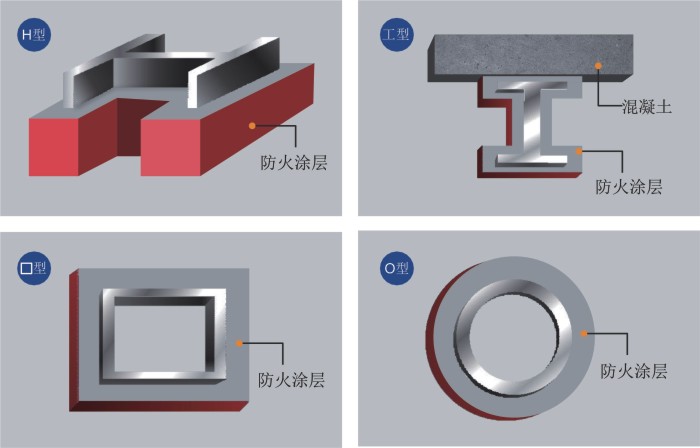 H型

防火涂层

工型

混凝土

防火涂层

口型

防火涂层

O型

防火涂层